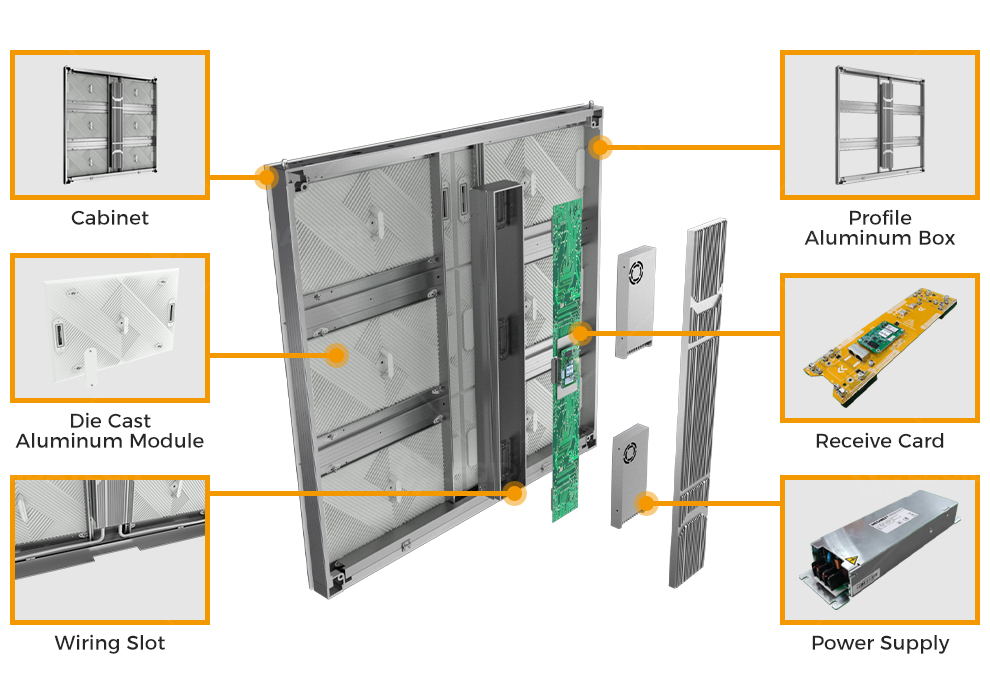 Cabinet

Die Cast
Aluminum Module

Wiring Slot

Profile
Aluminum Box

Receive Card

Power Supply